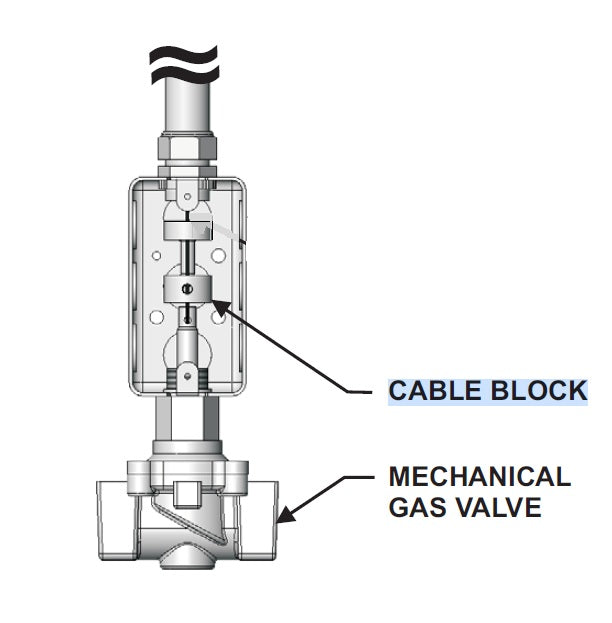 CABLE BLOCK

MECHANICAL GAS VALVE