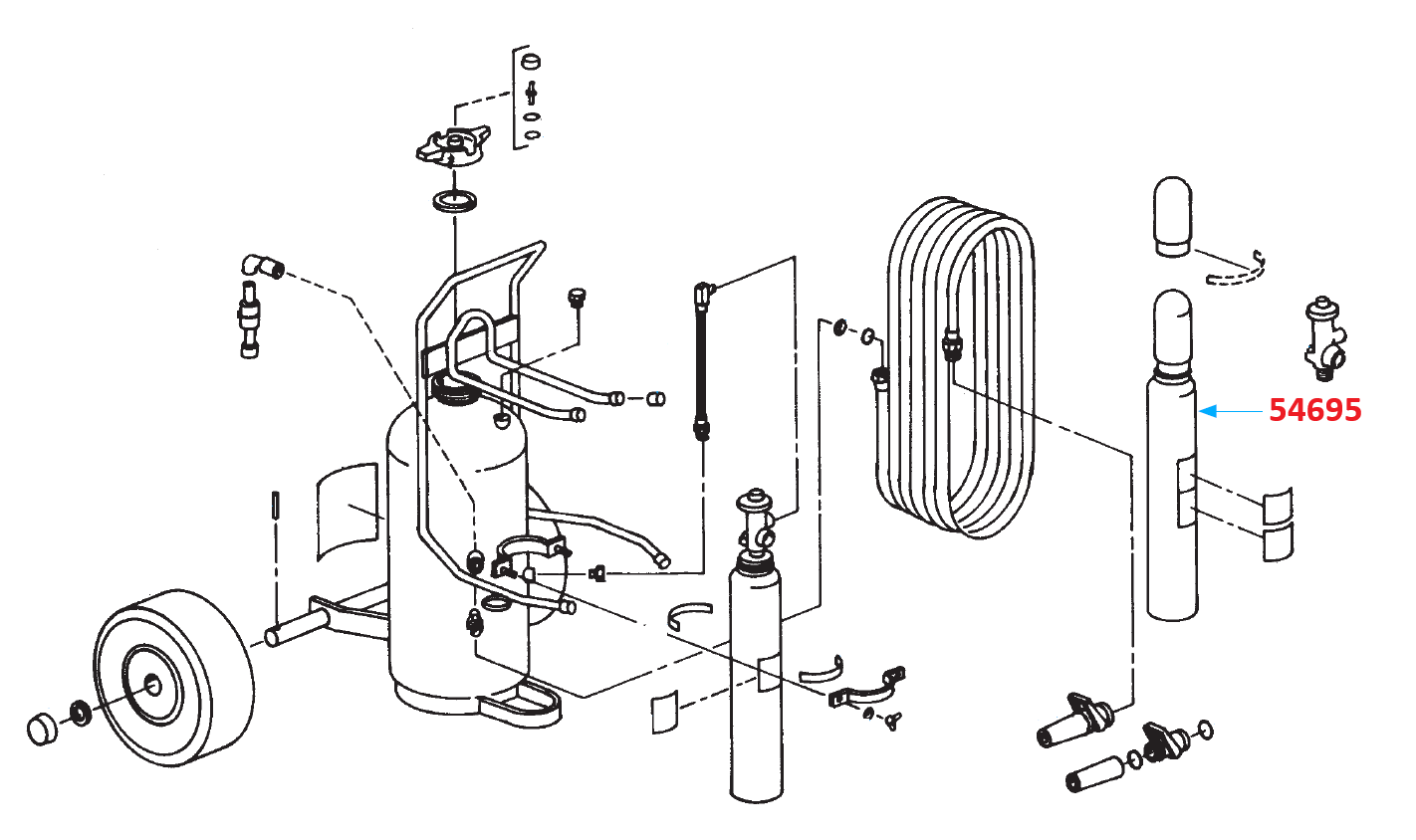 54695