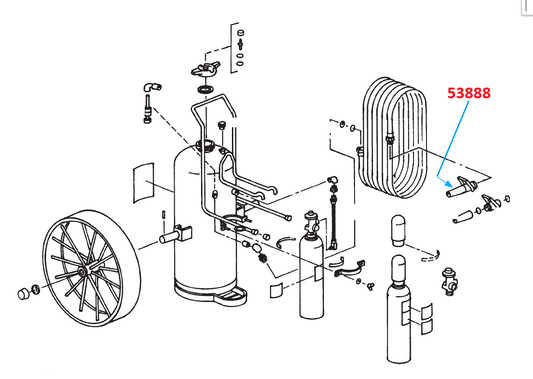 53888