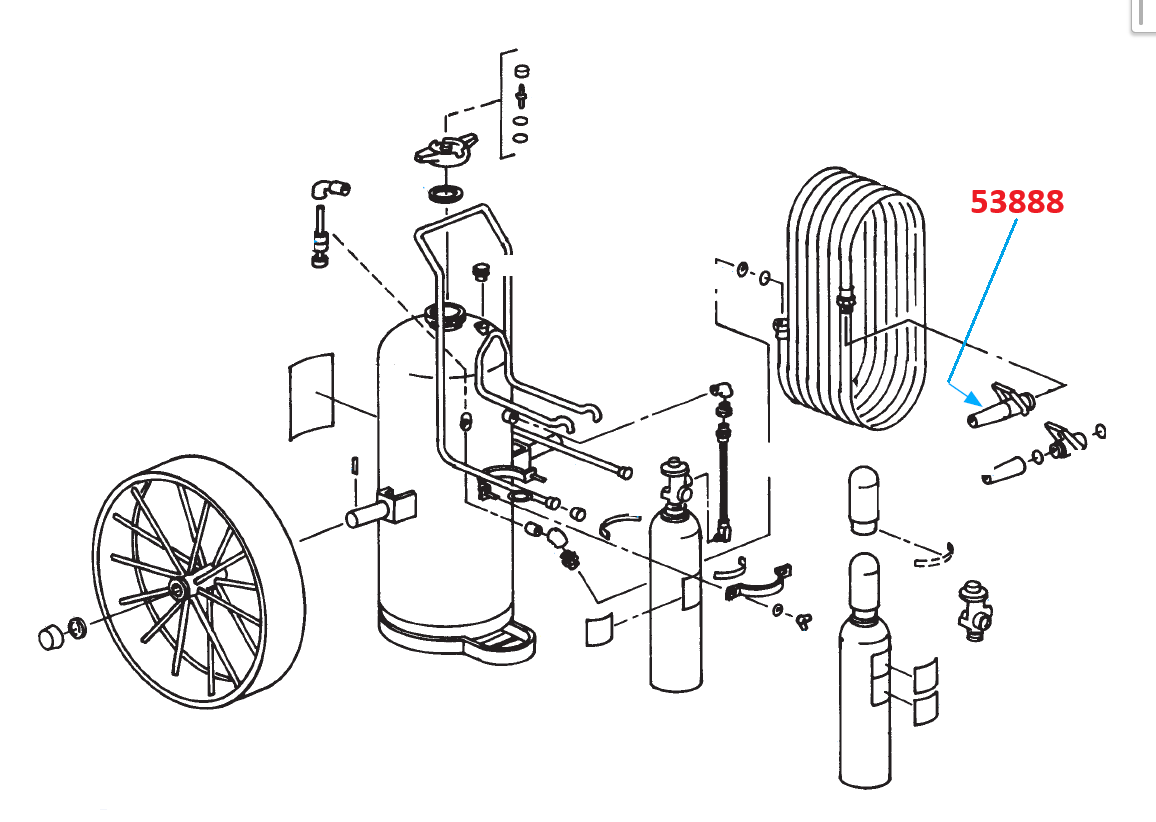 53888