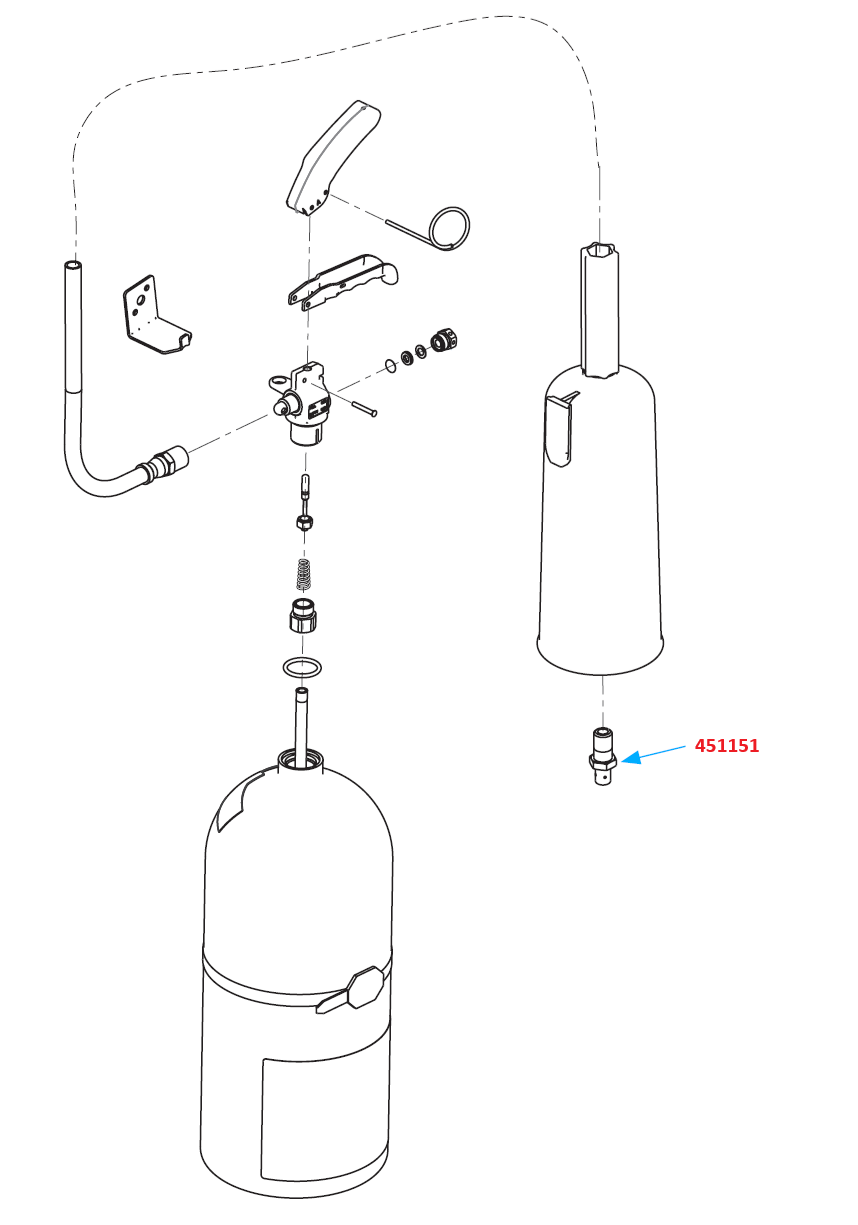 451151