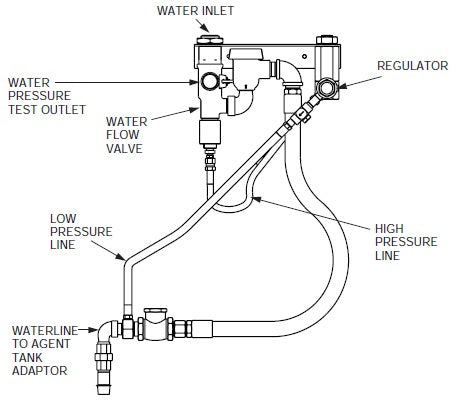 WATER INLET

REGULATOR

WATER PRESSURE TEST OUTLET

WATER FLOW VALVE

LOW PRESSURE LINE

HIGH PRESSURE LINE

WATERLINE TO AGENT TANK ADAPTOR