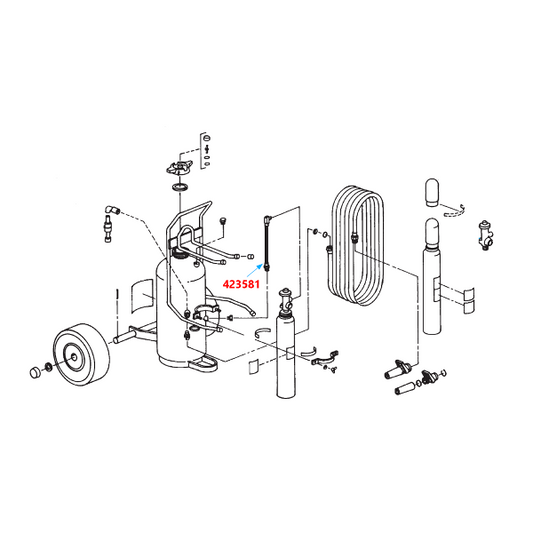 423581