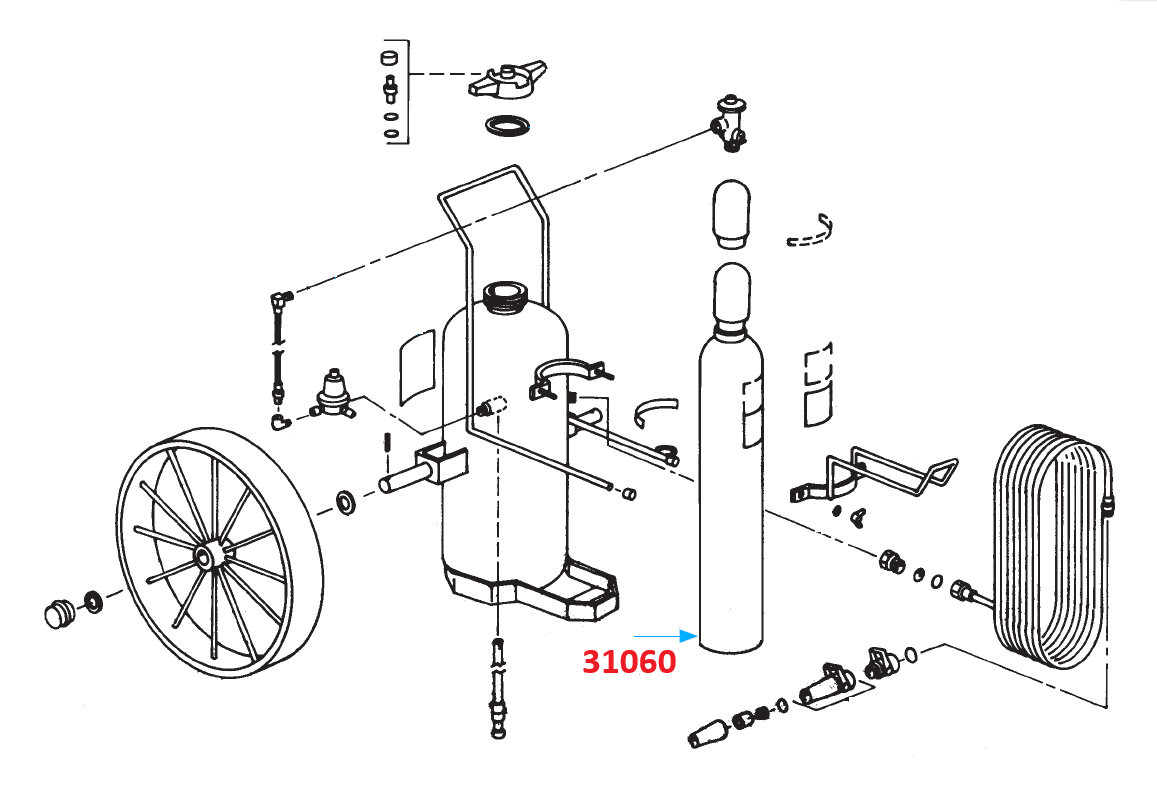 31060