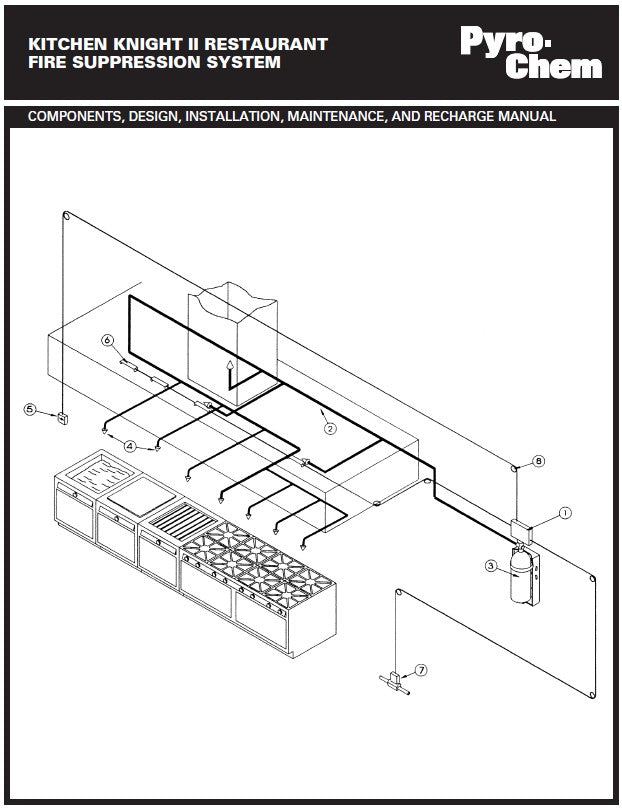 KITCHEN KNIGHT II RESTAURANT FIRE SUPPRESSION SYSTEM

Pyro-Chem

COMPONENTS, DESIGN, INSTALLATION, MAINTENANCE, AND RECHARGE MANUAL

6

5

4

2

8

1

3

7