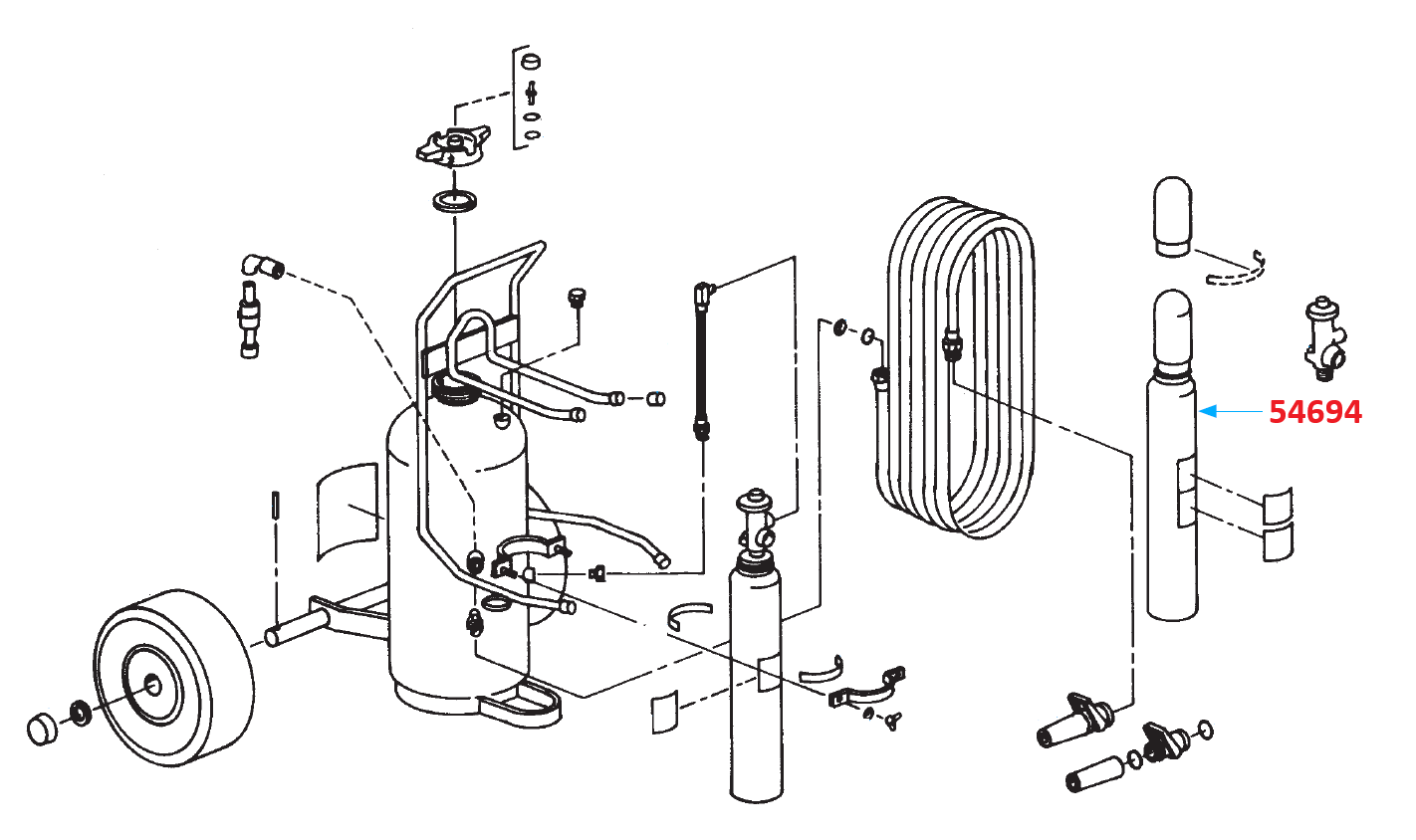 54694